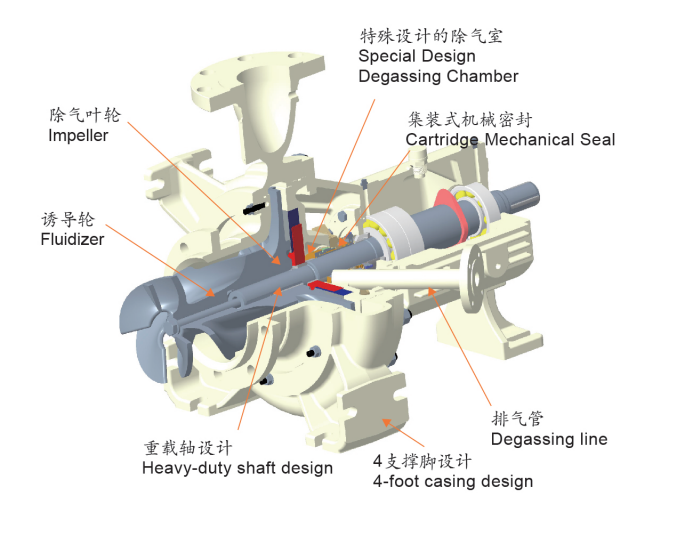 特殊设计的除气室
Special Design
Degassing Chamber

除气叶轮
Impeller

集装式机械密封
Cartridge Mechanical Seal

诱导轮
Fluidizer

排气管
Degassing line

重载轴设计
Heavy-duty shaft design

4支撑脚设计
4-foot casing design